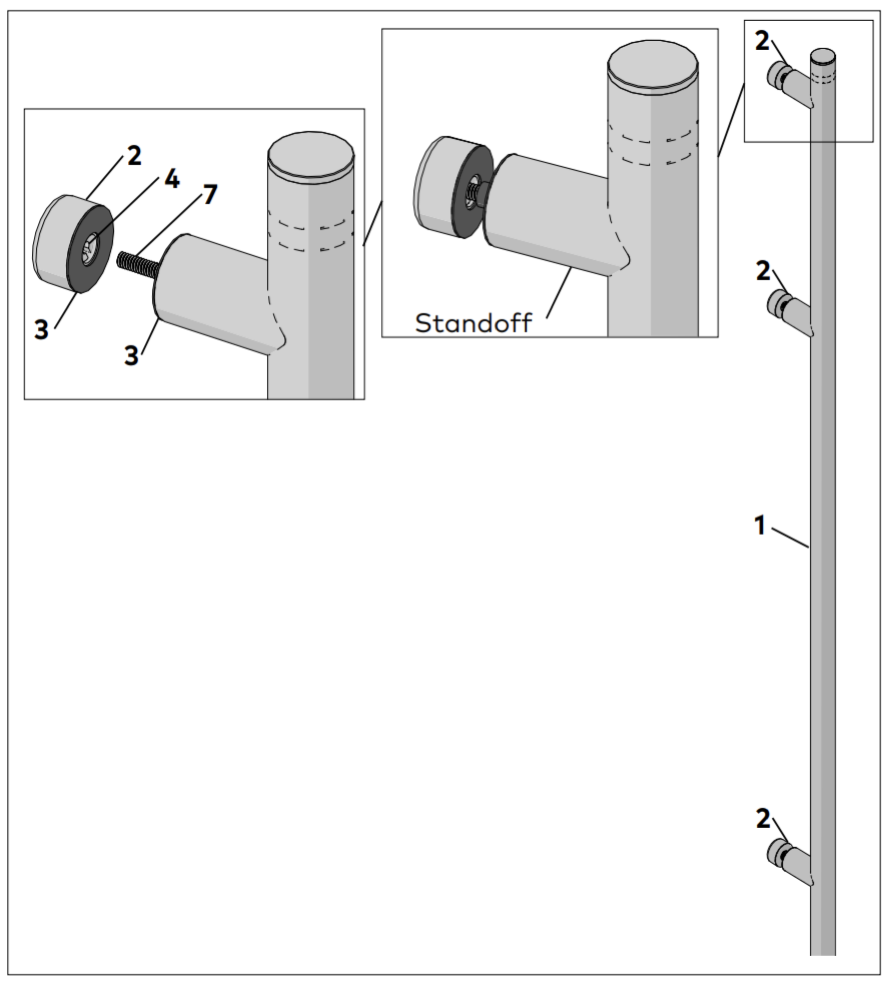 2
4
7
3
3
Standoff
2
2
1
2