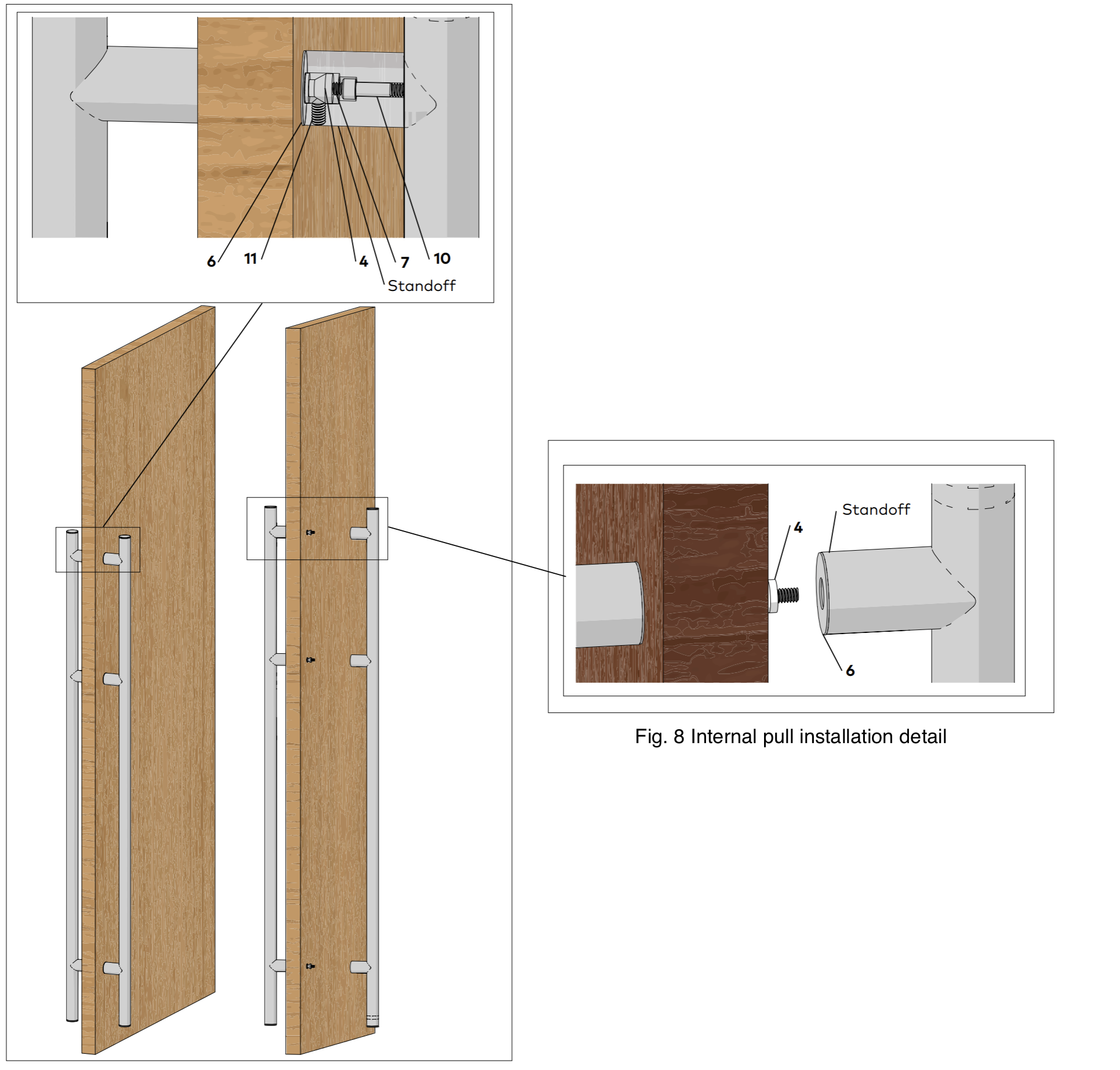 6
11
4
7
10
Standoff

Standoff
4
6

Fig. 8 Internal pull installation detail