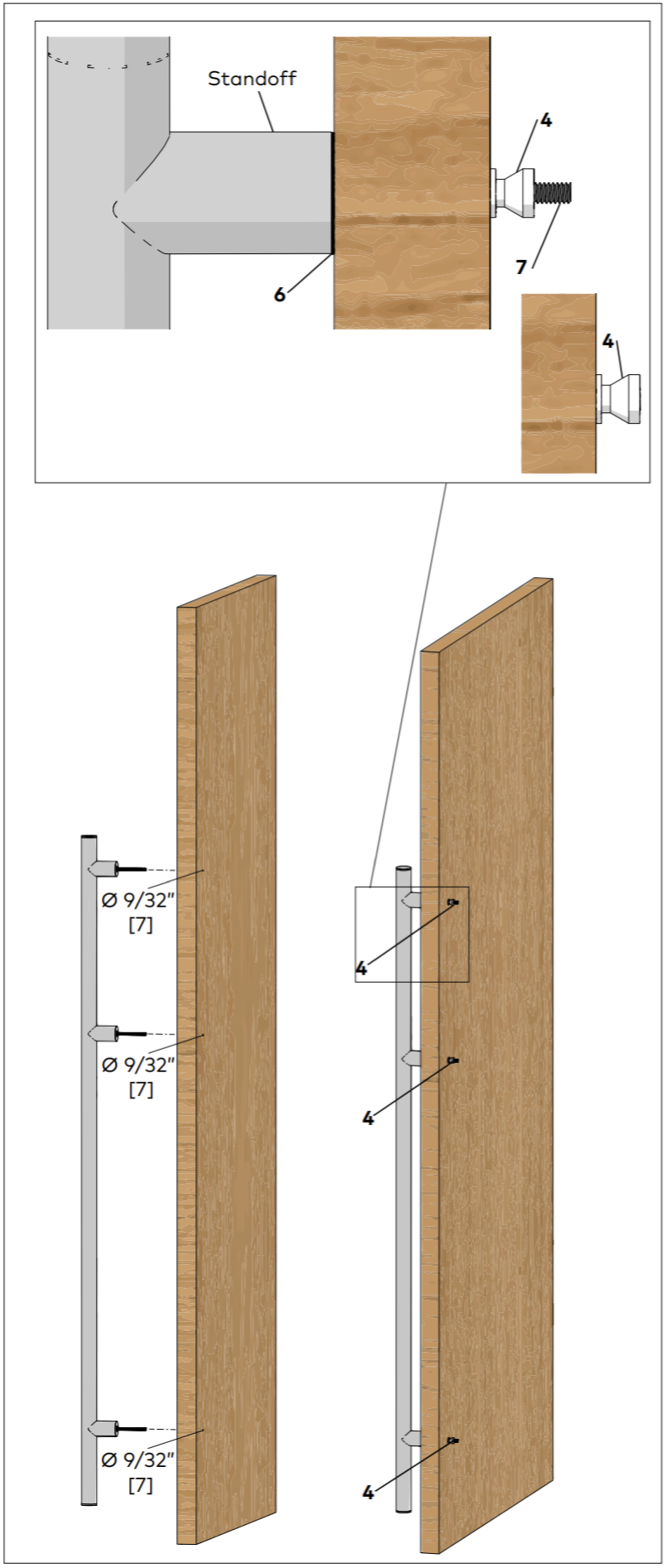 Standoff
4
7
6
4

Ø 9/32"
[7]
Ø 9/32"
[7]
Ø 9/32"
[7]

4
4
4