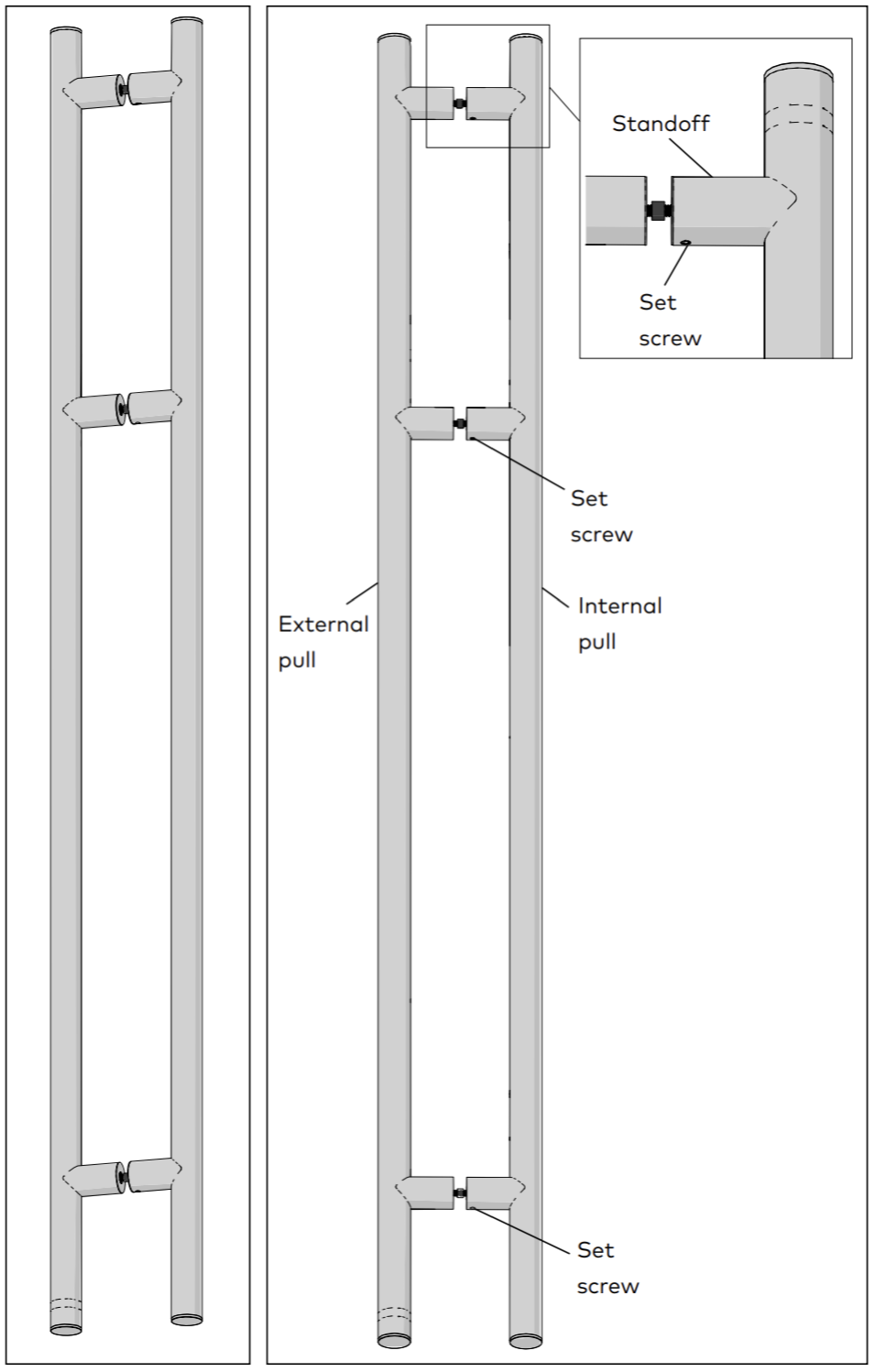 Standoff

Set screw

Set screw

External pull

Internal pull

Set screw