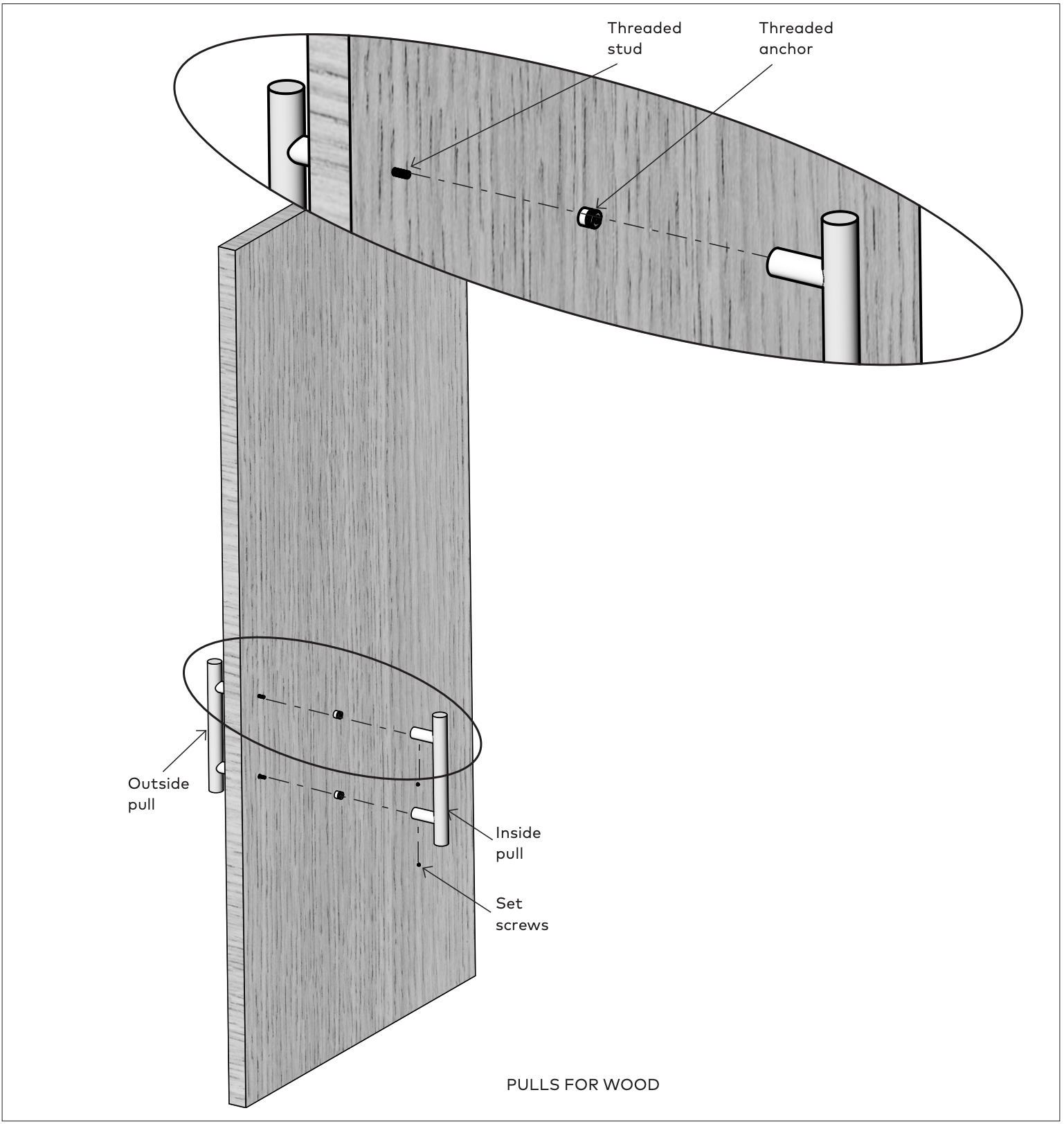 Threaded stud

Threaded anchor

Outside pull

Inside pull

Set screws

PULLS FOR WOOD