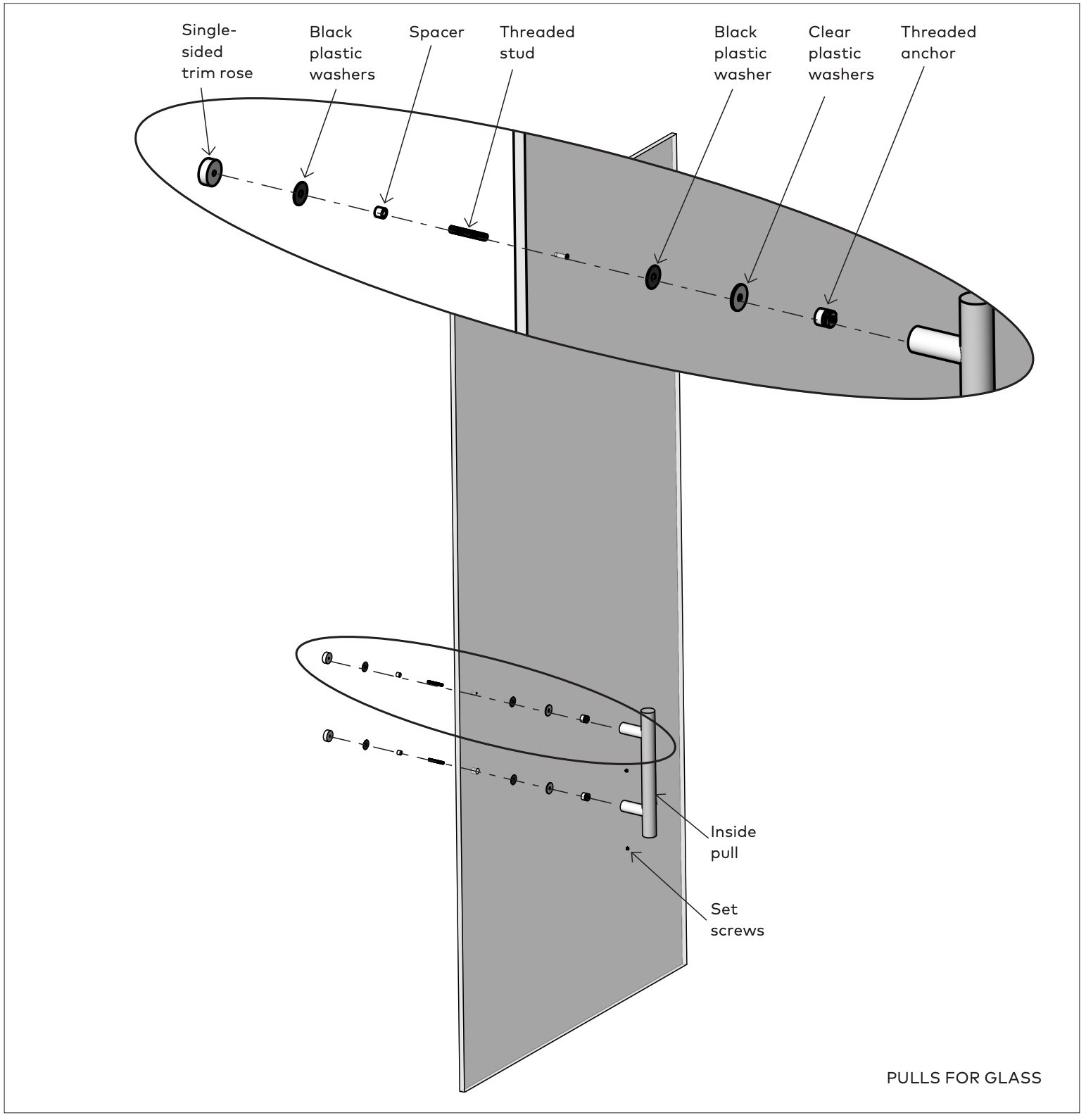 Single-sided trim rose

Black plastic washers

Spacer

Threaded stud

Black plastic washer

Clear plastic washers

Threaded anchor

Inside pull

Set screws

PULLS FOR GLASS