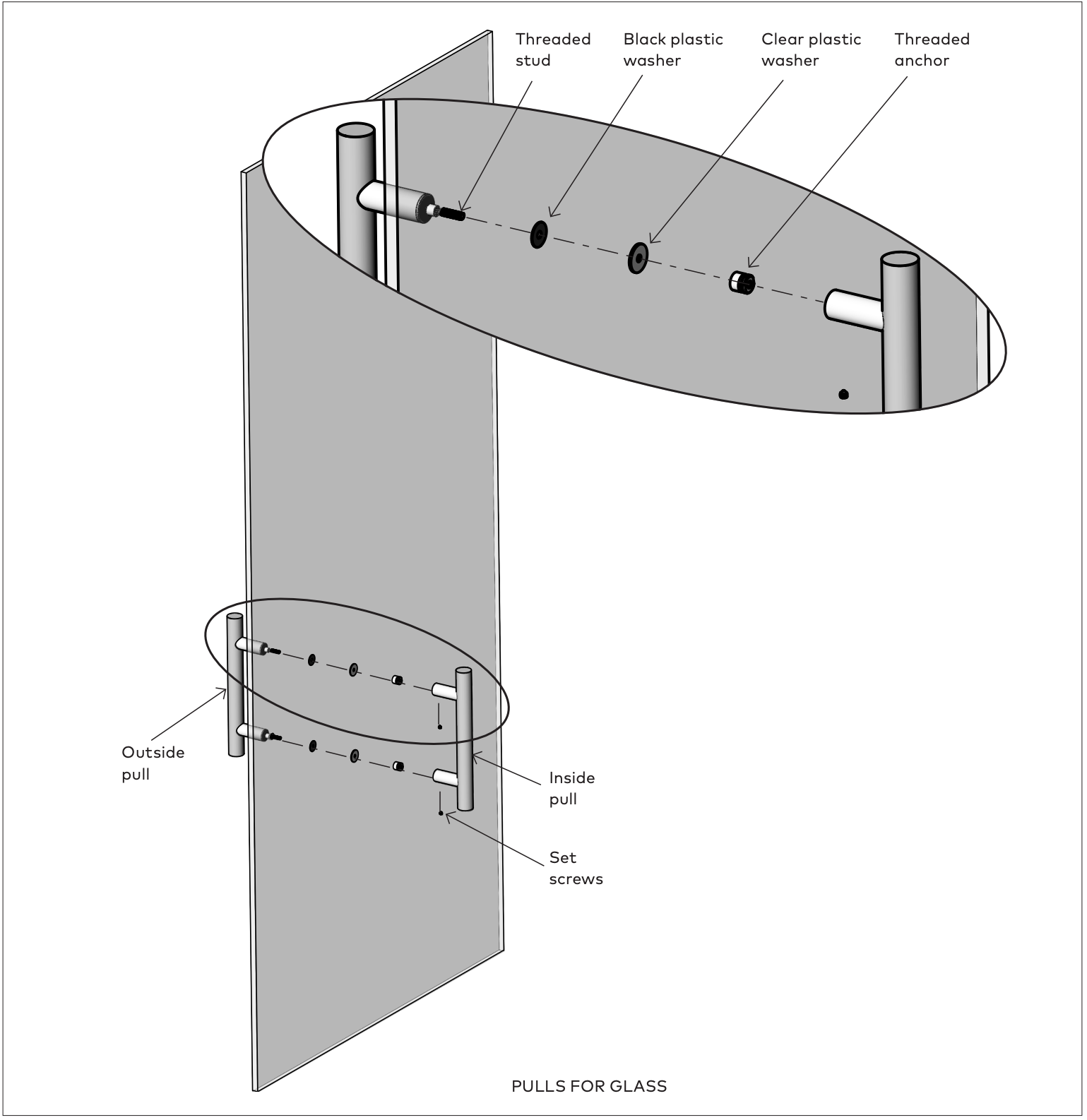 Threaded stud

Black plastic washer

Clear plastic washer

Threaded anchor

Outside pull

Inside pull

Set screws

PULLS FOR GLASS